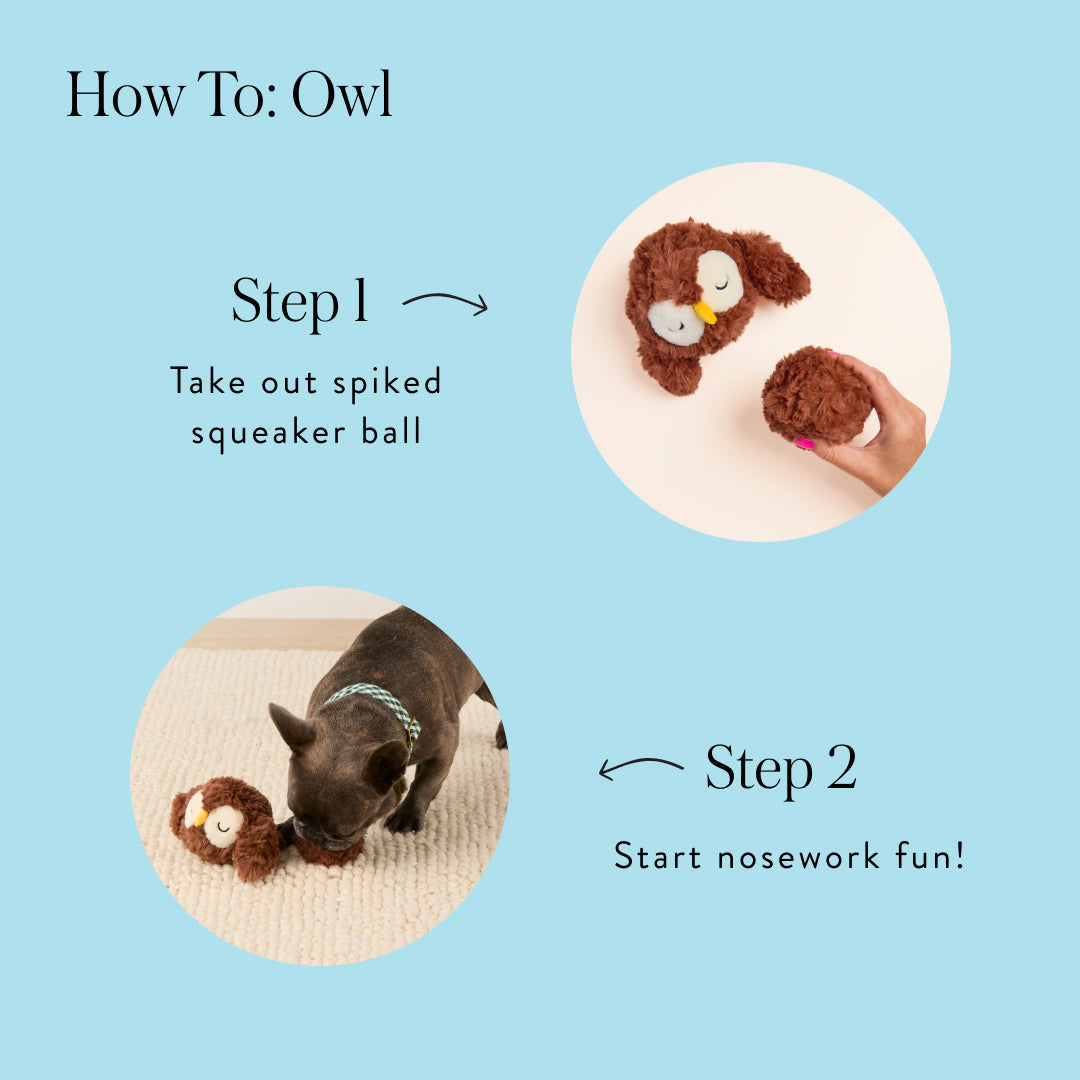 How To: Owl

Step 1

Take out spiked squeaker ball

Step 2

Start nosework fun!